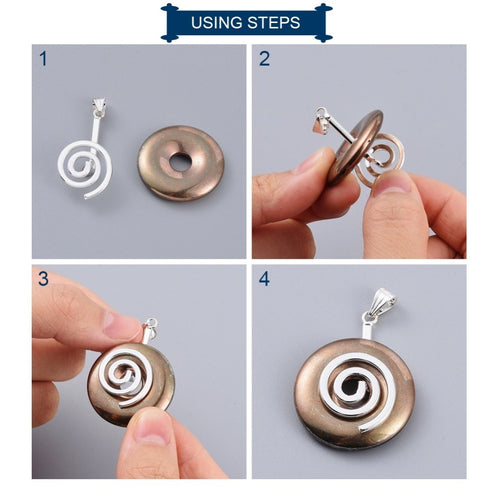 USING STEPS

1

2

3

4